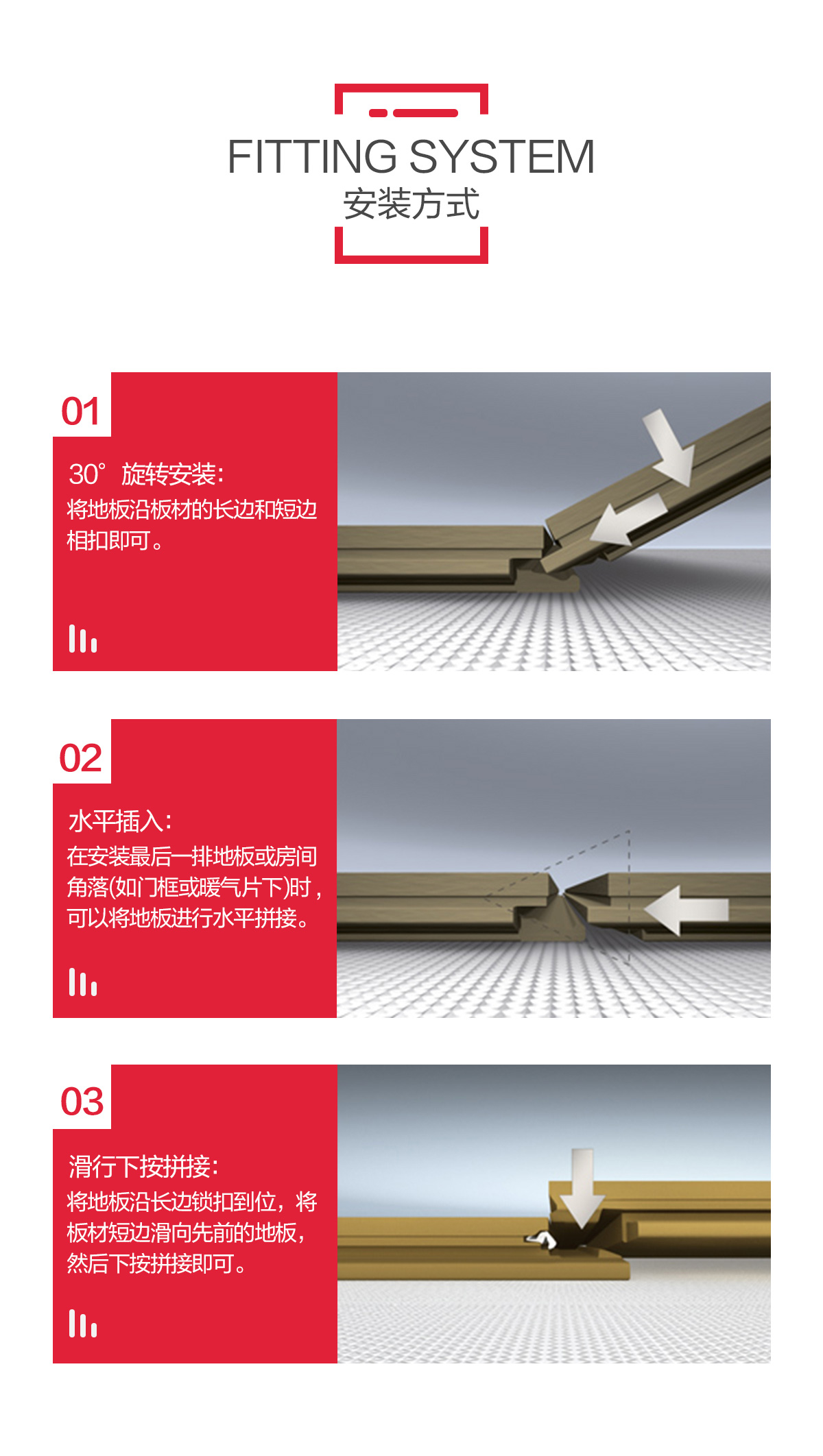 FITTING SYSTEM
安装方式

01

30° 旋转安装:
将地板沿板材的长边和短边相扣即可。

02

水平插入:
在安装最后一排地板或房间角落(如门框或暖气片下)时，可以将地板进行水平拼接。

03

滑行下按拼接:
将地板沿长边锁扣到位，将板材短边滑向先前的地板，然后下按拼接即可。